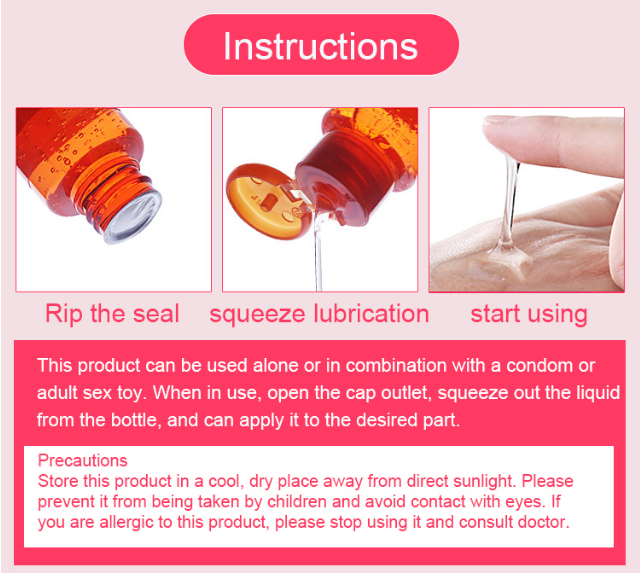 Instructions

Rip the seal

squeeze lubrication

start using

This product can be used alone or in combination with a condom or adult sex toy. When in use, open the cap outlet, squeeze out the liquid from the bottle, and can apply it to the desired part.

Precautions
Store this product in a cool, dry place away from direct sunlight. Please prevent it from being taken by children and avoid contact with eyes. If you are allergic to this product, please stop using it and consult doctor.